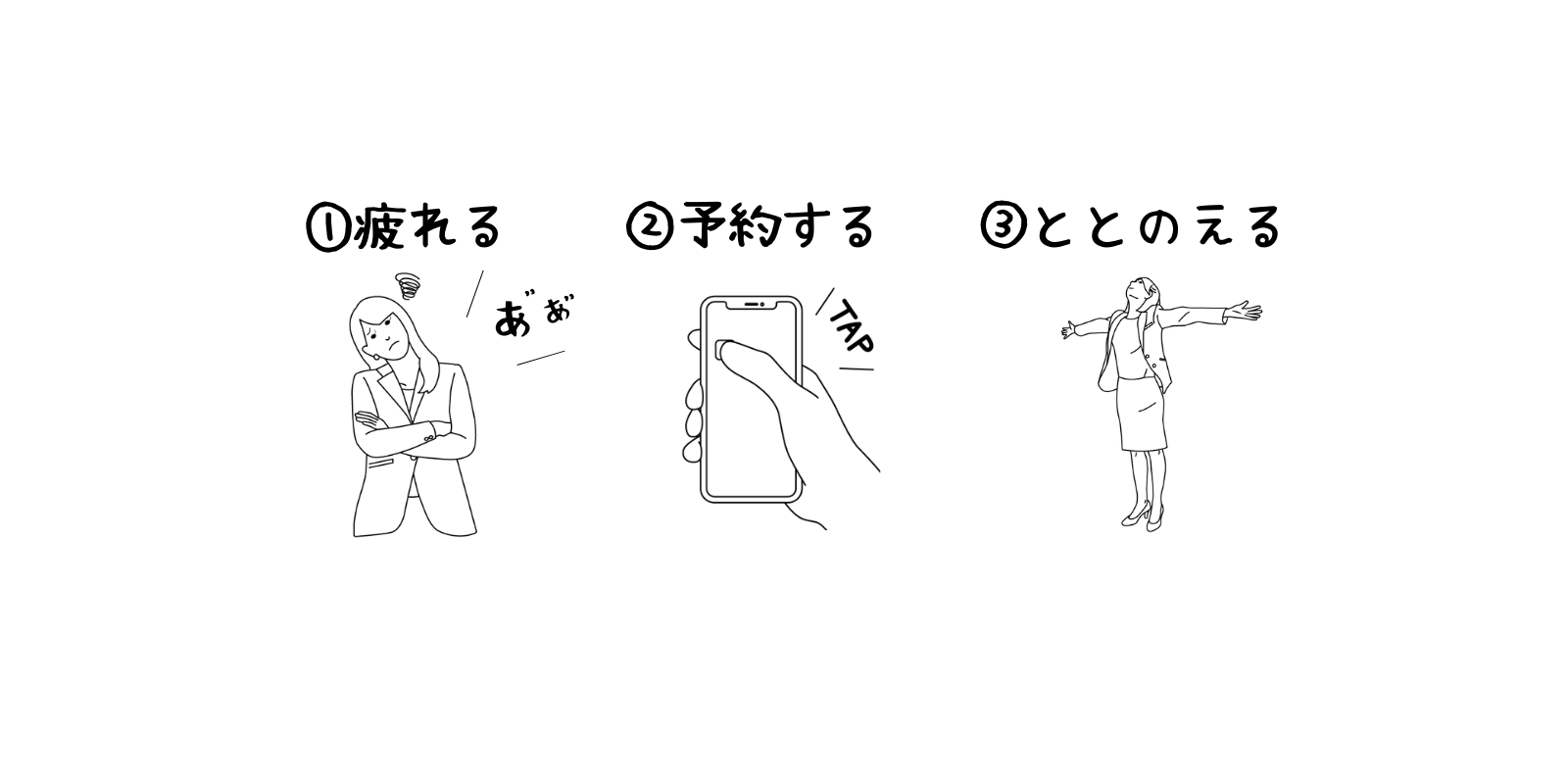 ①疲れる

あ゛あ゛

②予約する

TAP

③ととのえる